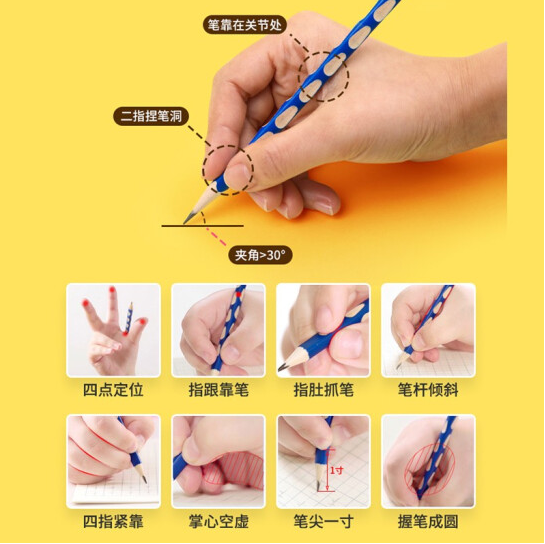 笔靠在关节处

二指捏笔洞

夹角>30°

四点定位

指跟靠笔

指肚抓笔

笔杆倾斜

四指紧靠

掌心空虚

1寸

笔尖一寸

握笔成圆