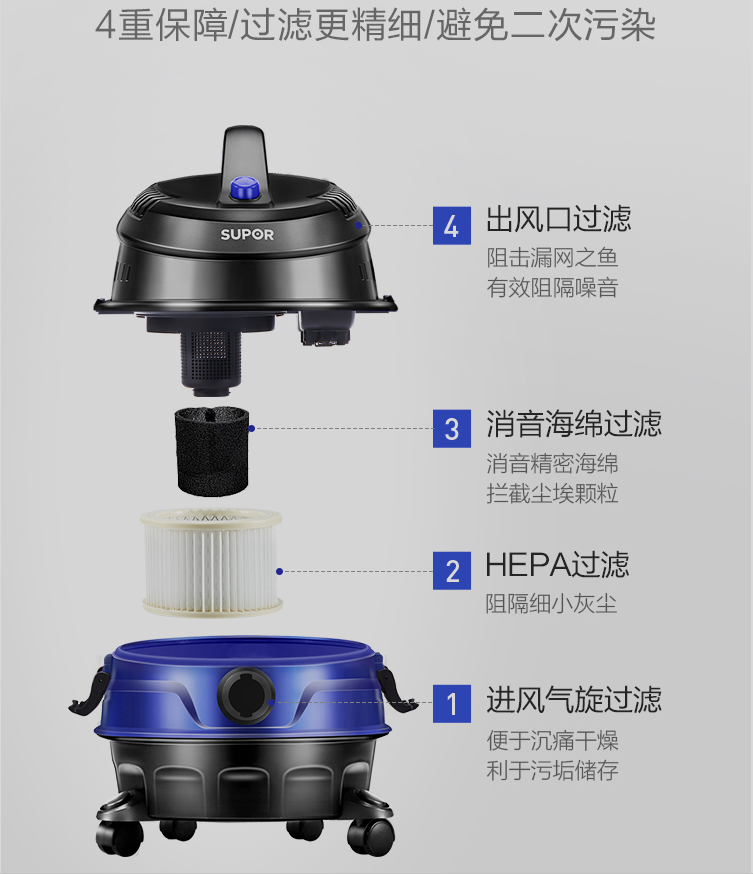 4重保障/过滤更精细/避免二次污染

SUPOR

4 出风口过滤
阻击漏网之鱼
有效阻隔噪音

3 消音海绵过滤
消音精密海绵
拦截尘埃颗粒

2 HEPA过滤
阻隔细小灰尘

1 进风气旋过滤
便于沉痛干燥
利于污垢储存