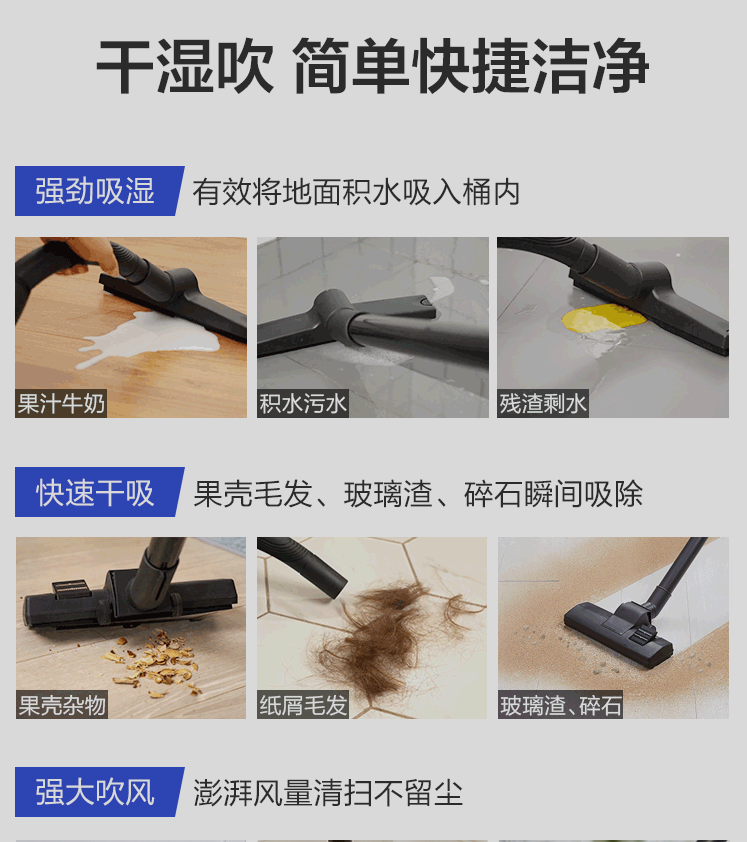 干湿吹 简单快捷洁净

强劲吸湿 有效将地面积水吸入桶内

果汁牛奶

积水污水

残渣剩水

快速干吸 果壳毛发、玻璃渣、碎石瞬间吸除

果壳杂物

纸屑毛发

玻璃渣、碎石

强大吹风 澎湃风量清扫不留尘