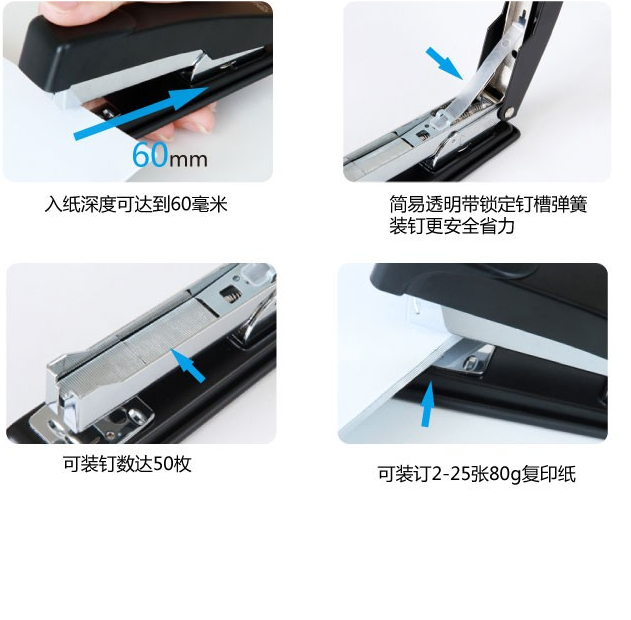 60mm

入纸深度可达到60毫米

简易透明带锁定钉槽弹簧
装钉更安全省力

可装钉数达50枚

可装订2-25张80g复印纸