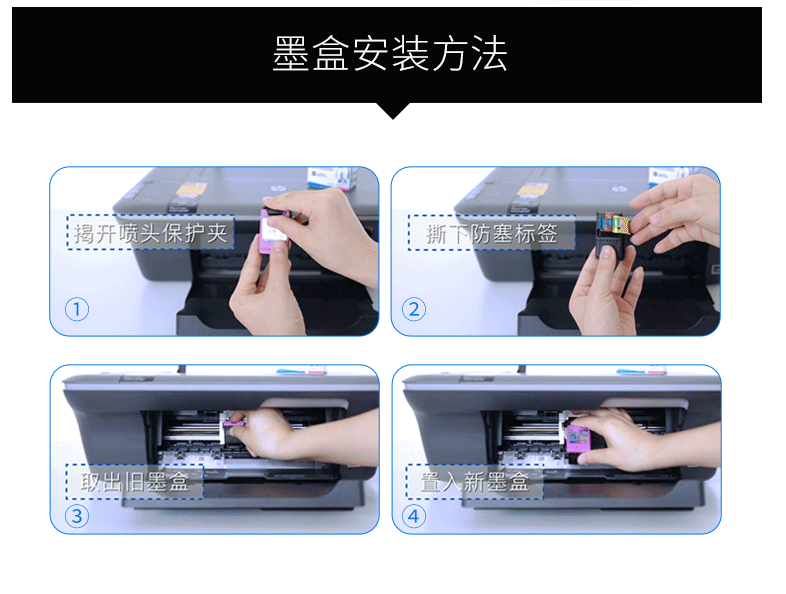 墨盒安装方法

揭开喷头保护夹

①

撕下防塞标签

②

取出旧墨盒

③

置入新墨盒

④