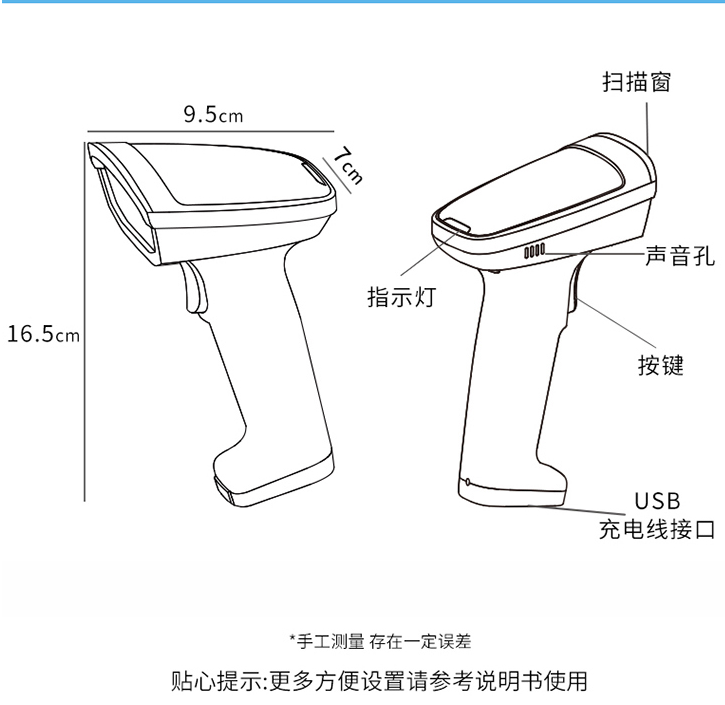 9.5cm

7cm

16.5cm

扫描窗

声音孔

指示灯

按键

USB
充电线接口

*手工测量 存在一定误差

贴心提示:更多方便设置请参考说明书使用