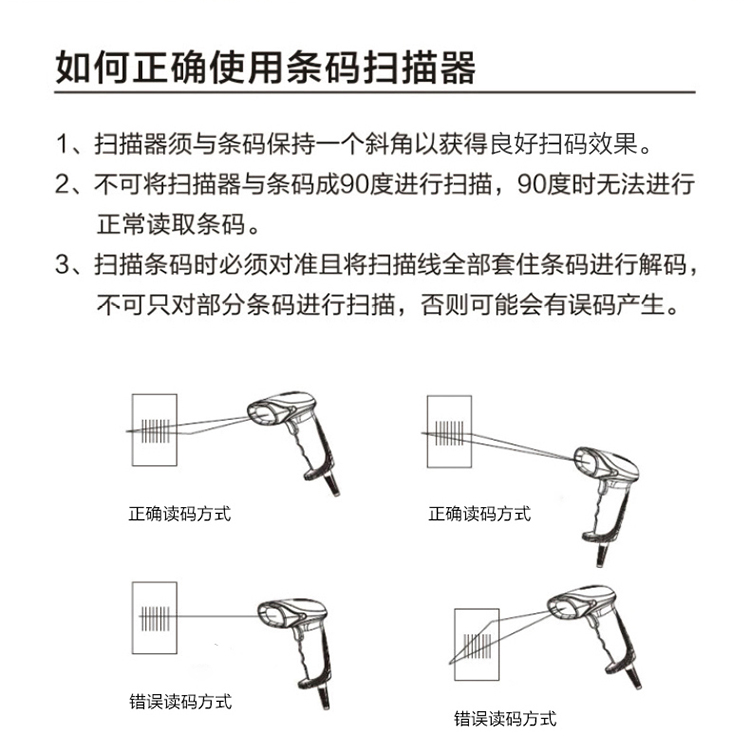 如何正确使用条码扫描器

1、扫描器须与条码保持一个斜角以获得良好扫码效果。
2、不可将扫描器与条码成90度进行扫描，90度时无法进行正常读取条码。
3、扫描条码时必须对准且将扫描线全部套住条码进行解码，不可只对部分条码进行扫描，否则可能会有误码产生。

正确读码方式

正确读码方式

错误读码方式

错误读码方式