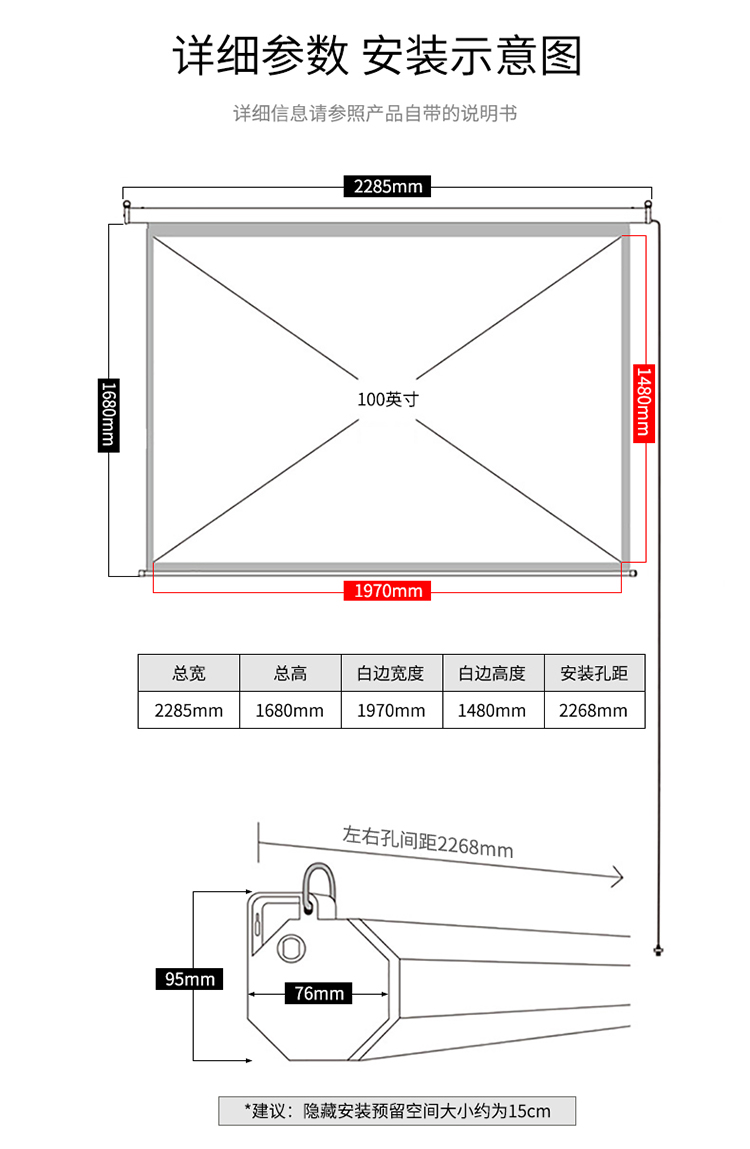 详细参数 安装示意图

详细信息请参照产品自带的说明书

2285mm

1680mm

100英寸

1480mm

1970mm

| 总宽 | 总高 | 白边宽度 | 白边高度 | 安装孔距 |
|---|---|---|---|---|
| 2285mm | 1680mm | 1970mm | 1480mm | 2268mm |

左右孔间距2268mm

95mm

76mm

*建议：隐藏安装预留空间大小约为15cm