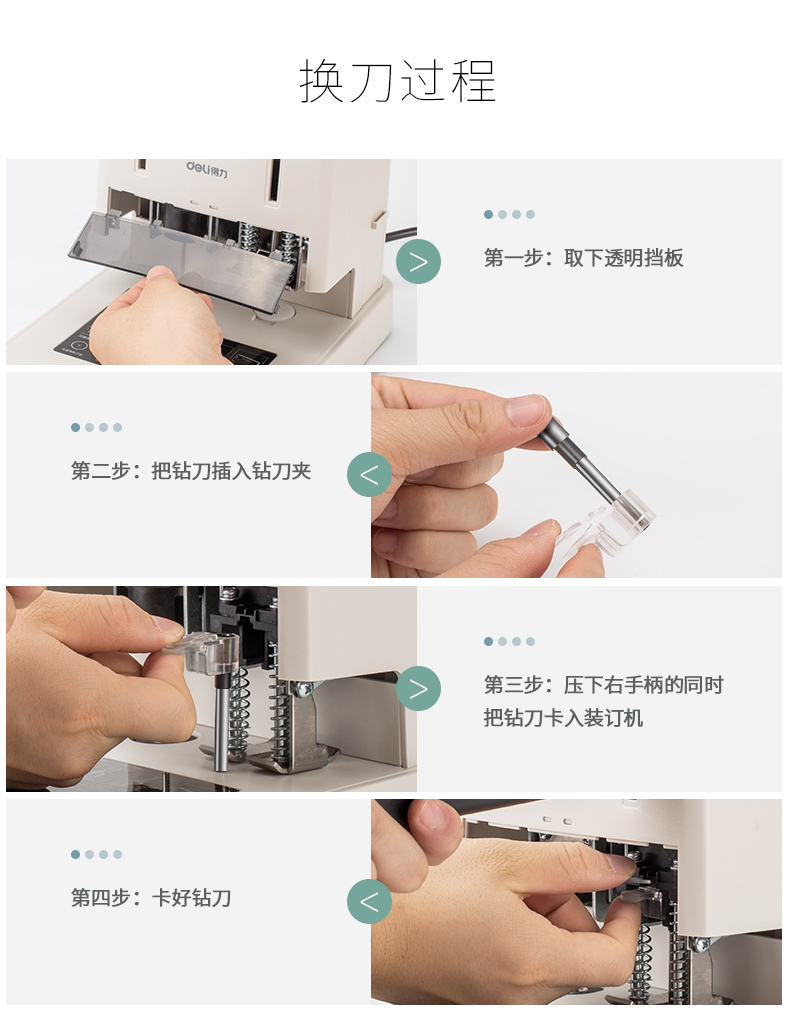 换刀过程

deli得力

第一步：取下透明挡板

第二步：把钻刀插入钻刀夹

第三步：压下右手柄的同时把钻刀卡入装订机

第四步：卡好钻刀