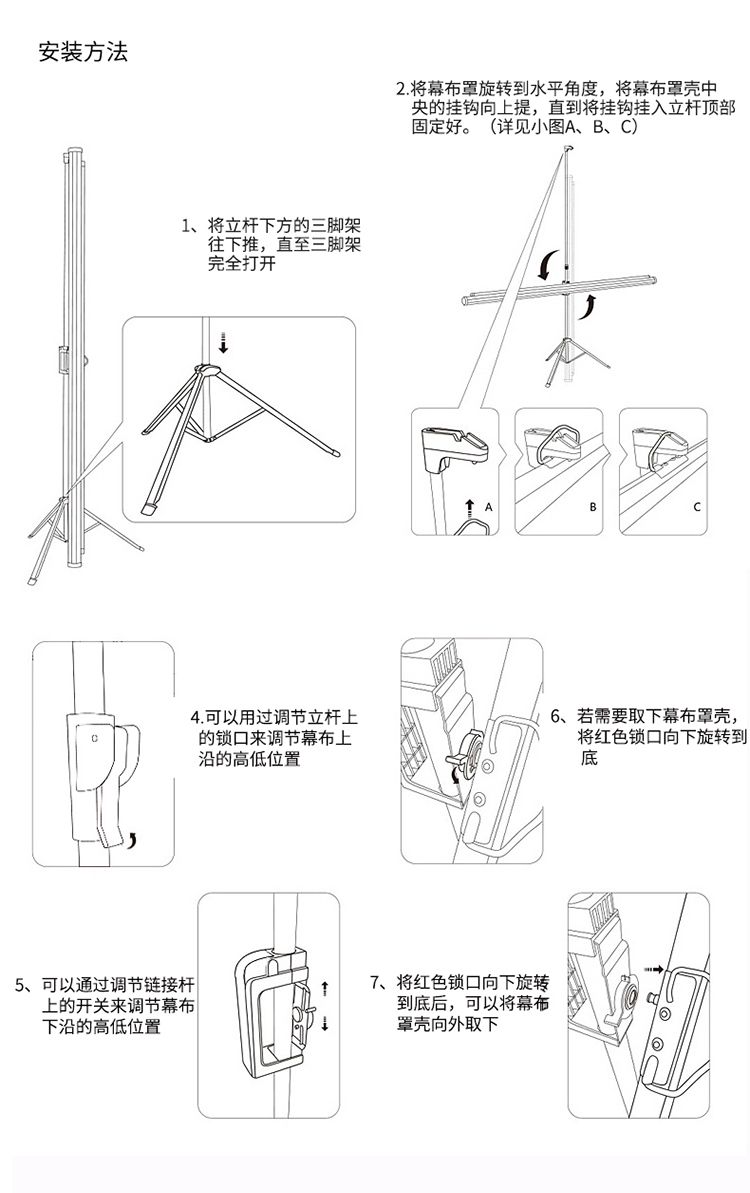 安装方法

1、将立杆下方的三脚架往下推，直至三脚架完全打开

2.将幕布罩旋转到水平角度，将幕布罩壳中央的挂钩向上提，直到将挂钩挂入立杆顶部固定好。（详见小图A、B、C）

A

B

C

4.可以用过调节立杆上的锁口来调节幕布上沿的高低位置

6、若需要取下幕布罩壳，将红色锁口向下旋转到底

5、可以通过调节链接杆上的开关来调节幕布下沿的高低位置

7、将红色锁口向下旋转到底后，可以将幕布罩壳向外取下