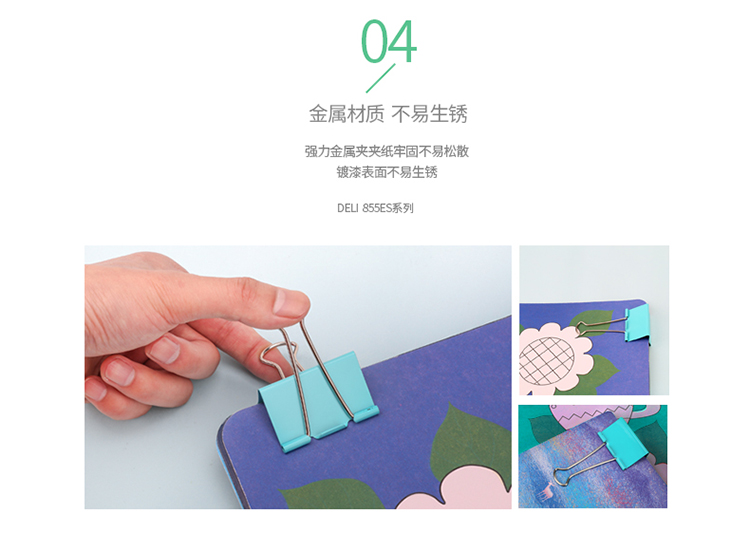 04

金属材质 不易生锈

强力金属夹夹纸牢固不易松散
镀漆表面不易生锈

DELI 855ES系列