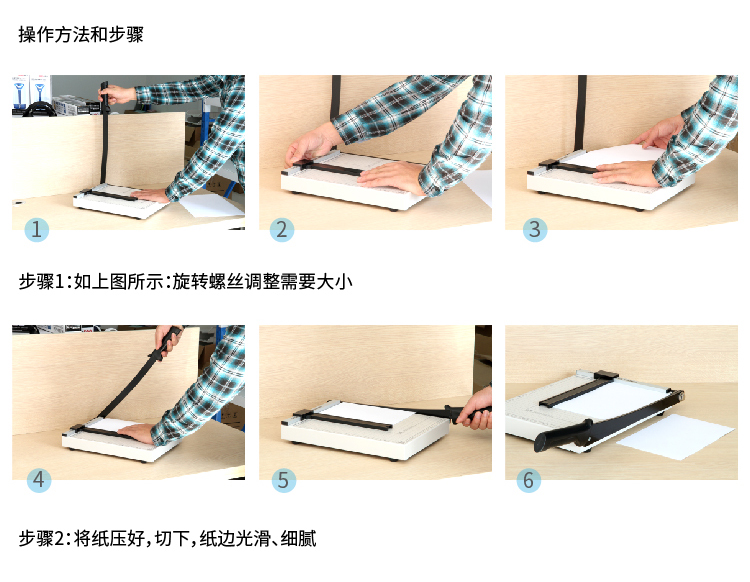 操作方法和步骤

1

2

3

步骤1:如上图所示:旋转螺丝调整需要大小

4

5

6

步骤2:将纸压好,切下,纸边光滑、细腻