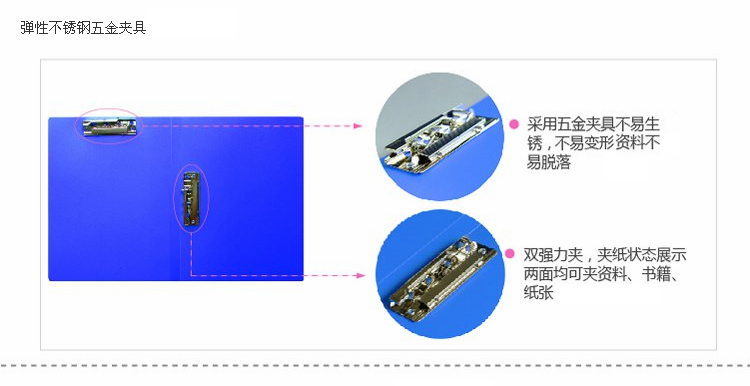 弹性不锈钢五金夹具

采用五金夹具不易生锈，不易变形资料不易脱落

双强力夹，夹纸状态展示两面均可夹资料、书籍、纸张