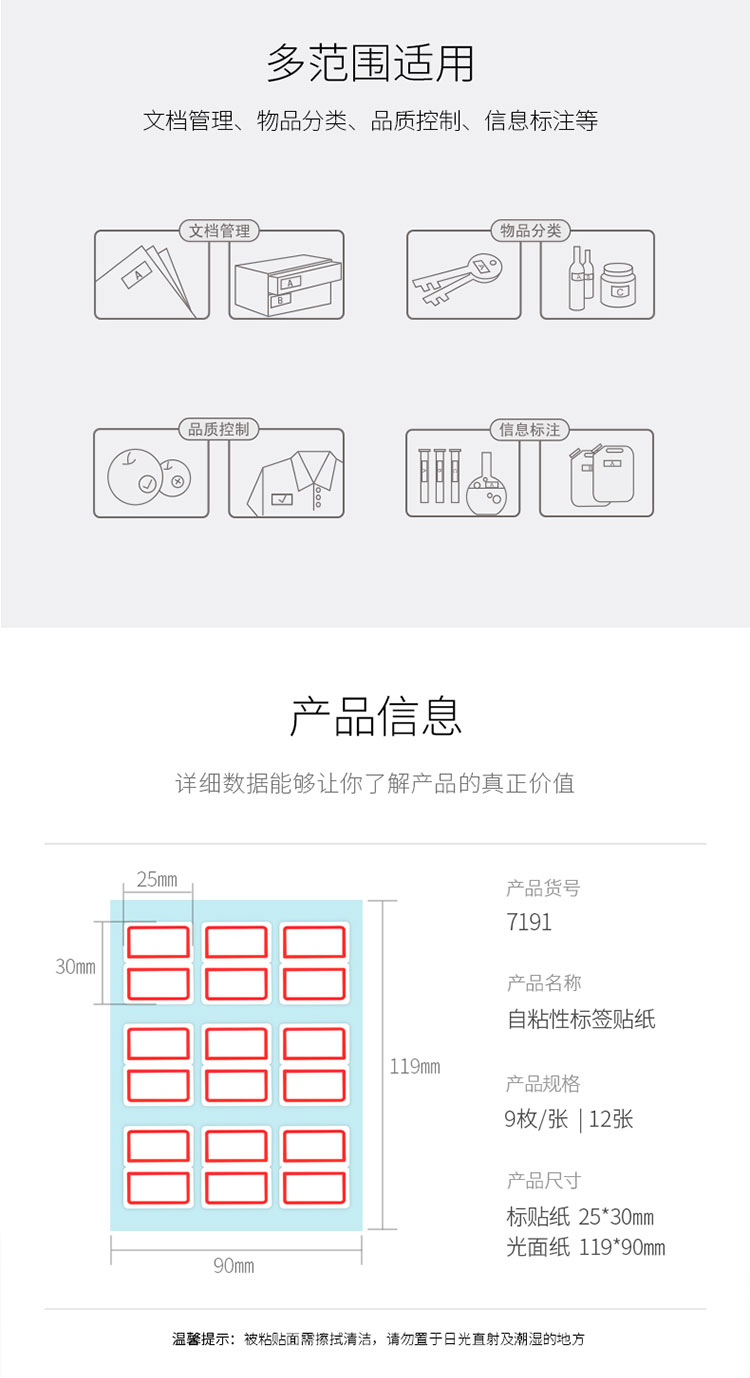 多范围适用

文档管理、物品分类、品质控制、信息标注等

文档管理

A

A

B

物品分类

C

品质控制

信息标注

A

产品信息

详细数据能够让你了解产品的真正价值

25mm

30mm

119mm

90mm

产品货号
7191

产品名称
自粘性标签贴纸

产品规格
9枚/张 | 12张

产品尺寸
标贴纸 25*30mm
光面纸 119*90mm

温馨提示：被粘贴面需擦拭清洁，请勿置于日光直射及潮湿的地方