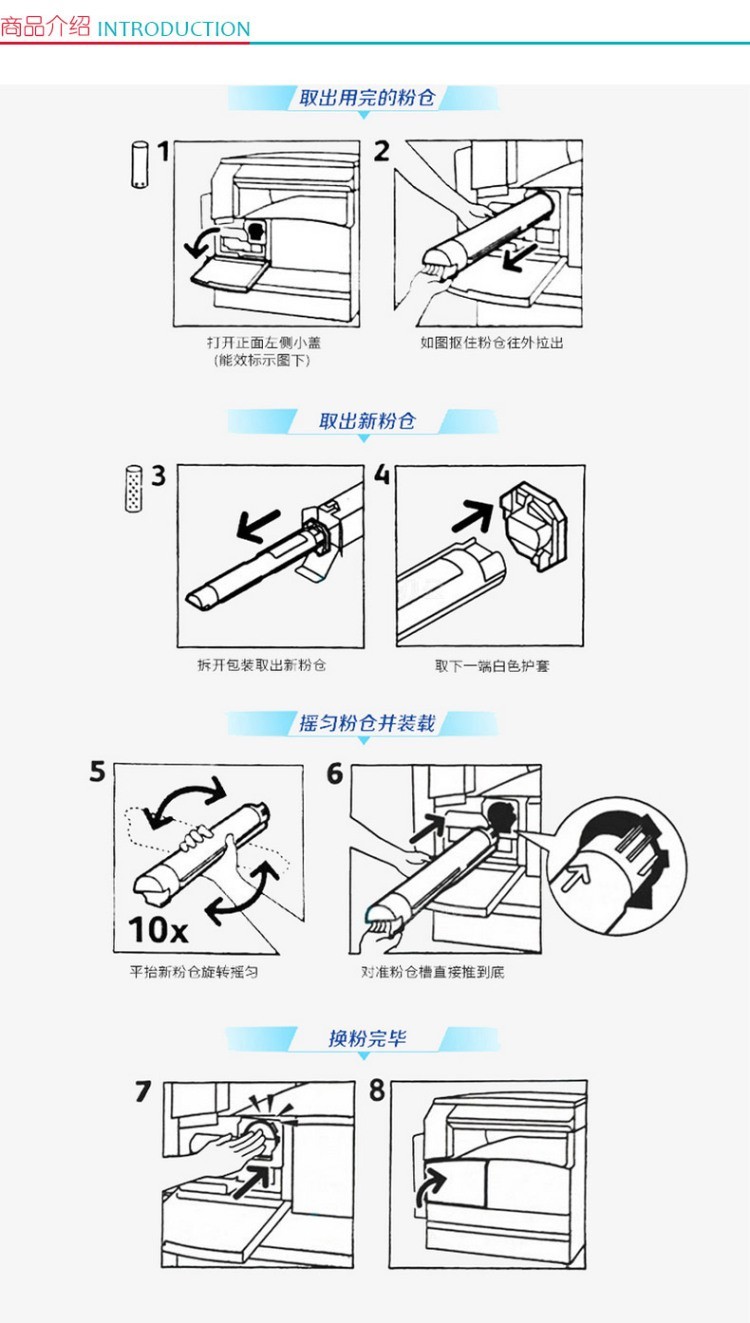 商品介绍 INTRODUCTION

取出用完的粉仓

1

2

打开正面左侧小盖
(能效标示图下)

如图抠住粉仓往外拉出

取出新粉仓

3

4

拆开包装取出新粉仓

取下一端白色护套

摇匀粉仓并装载

5

10x

6

平抬新粉仓旋转摇匀

对准粉仓槽直接推到底

换粉完毕

7

8