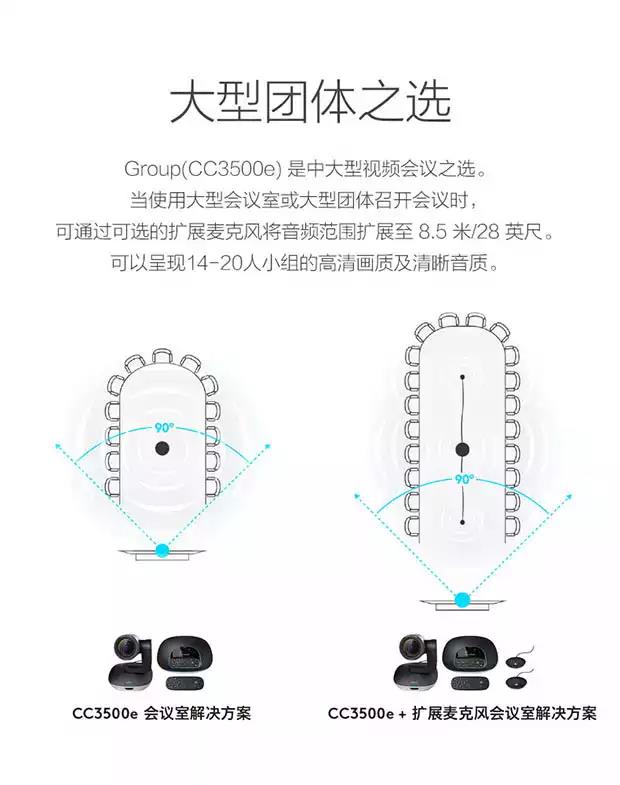 大型团体之选

Group(CC3500e) 是中大型视频会议之选。
当使用大型会议室或大型团体召开会议时，
可通过可选的扩展麦克风将音频范围扩展至 8.5 米/28 英尺。
可以呈现14-20人小组的高清画质及清晰音质。

90°

90°

CC3500e 会议室解决方案

CC3500e + 扩展麦克风会议室解决方案