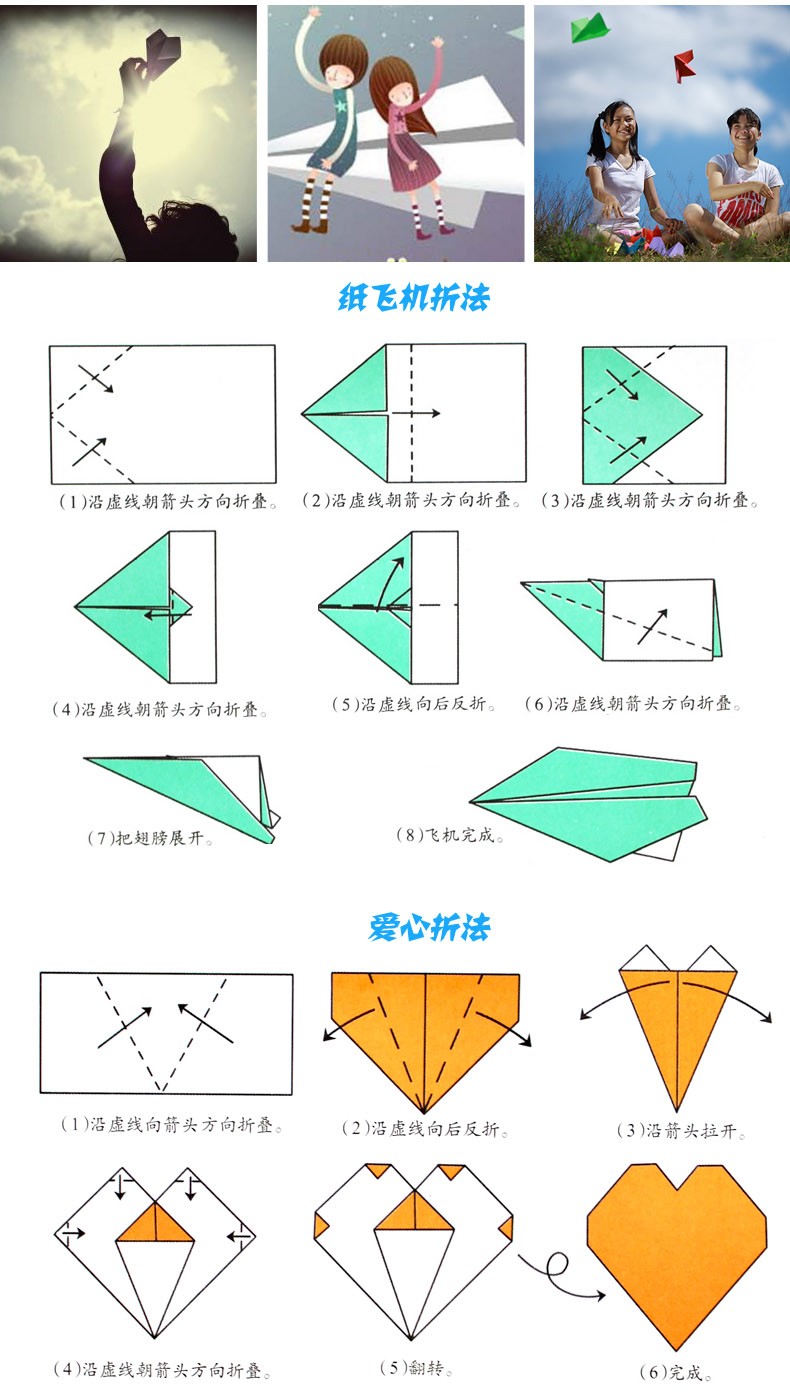 纸飞机折法

(1)沿虚线朝箭头方向折叠。

(2)沿虚线朝箭头方向折叠。

(3)沿虚线朝箭头方向折叠。

(4)沿虚线朝箭头方向折叠。

(5)沿虚线向后反折。

(6)沿虚线朝箭头方向折叠。

(7)把翅膀展开。

(8)飞机完成。

爱心折法

(1)沿虚线向箭头方向折叠。

(2)沿虚线向后反折。

(3)沿箭头拉开。

(4)沿虚线朝箭头方向折叠。

(5)翻转。

(6)完成。