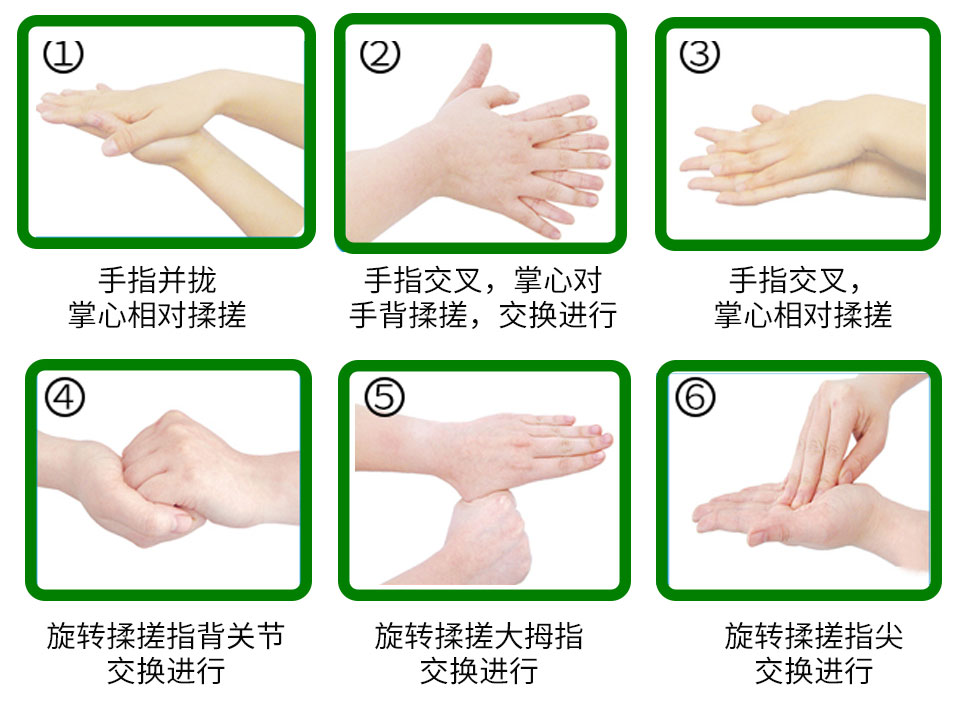 ①
手指并拢
掌心相对揉搓

②
手指交叉，掌心对
手背揉搓，交换进行

③
手指交叉，
掌心相对揉搓

④
旋转揉搓指背关节
交换进行

⑤
旋转揉搓大拇指
交换进行

⑥
旋转揉搓指尖
交换进行