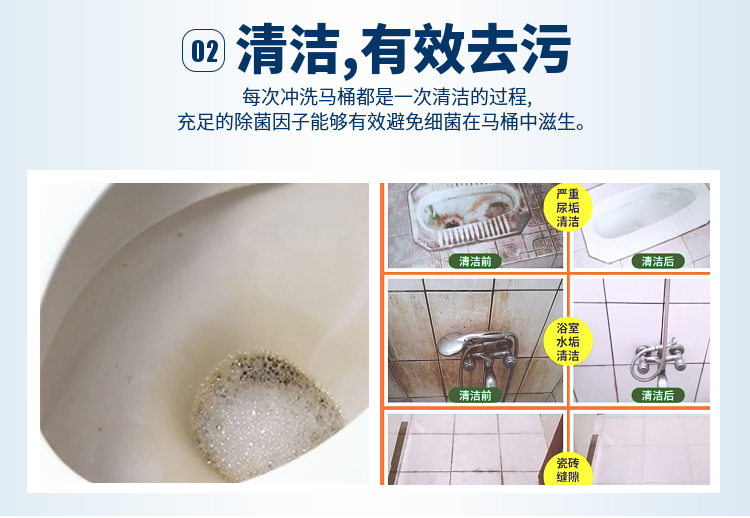 02 清洁,有效去污

每次冲洗马桶都是一次清洁的过程,
充足的除菌因子能够有效避免细菌在马桶中滋生。

严重尿垢清洁

清洁前

清洁后

浴室水垢清洁

清洁前

清洁后

瓷砖缝隙