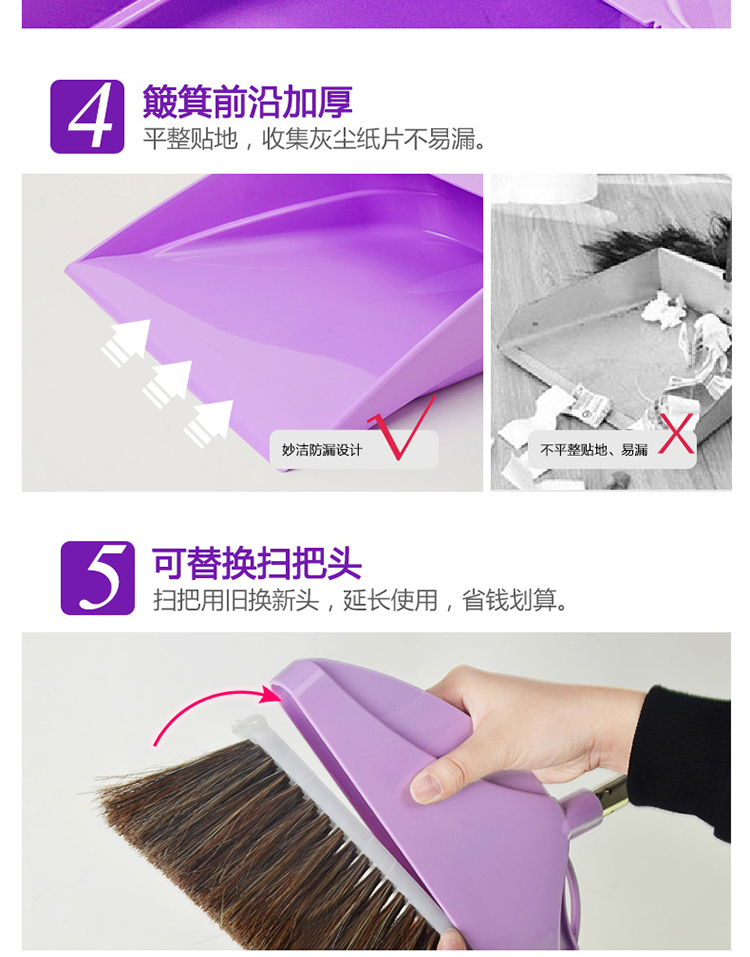 4 簸箕前沿加厚
平整贴地，收集灰尘纸片不易漏。

妙洁防漏设计

不平整贴地、易漏

5 可替换扫把头
扫把用旧换新头，延长使用，省钱划算。