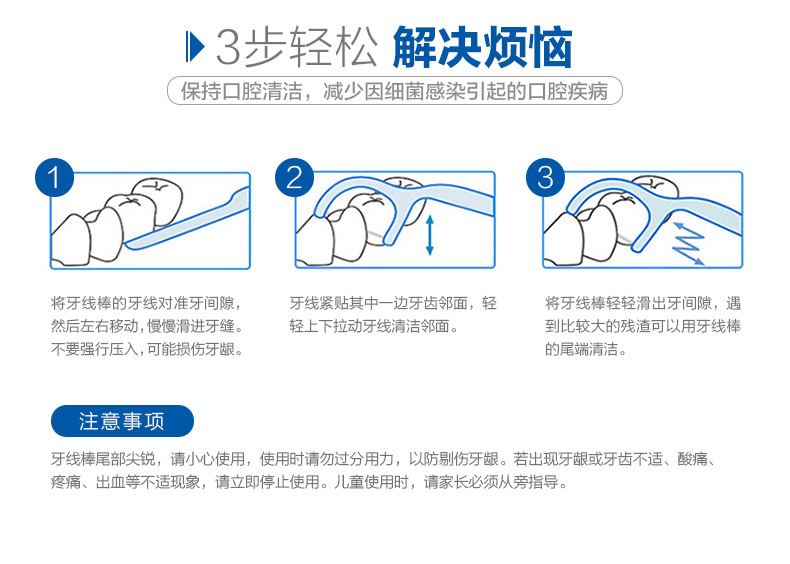 3步轻松 解决烦恼

保持口腔清洁，减少因细菌感染引起的口腔疾病

1

将牙线棒的牙线对准牙间隙，然后左右移动，慢慢滑进牙缝。不要强行压入，可能损伤牙龈。

2

牙线紧贴其中一边牙齿邻面，轻轻上下拉动牙线清洁邻面。

3

将牙线棒轻轻滑出牙间隙，遇到比较大的残渣可以用牙线棒的尾端清洁。

注意事项

牙线棒尾部尖锐，请小心使用，使用时请勿过分用力，以防剔伤牙龈。若出现牙龈或牙齿不适、酸痛、疼痛、出血等不适现象，请立即停止使用。儿童使用时，请家长必须从旁指导。