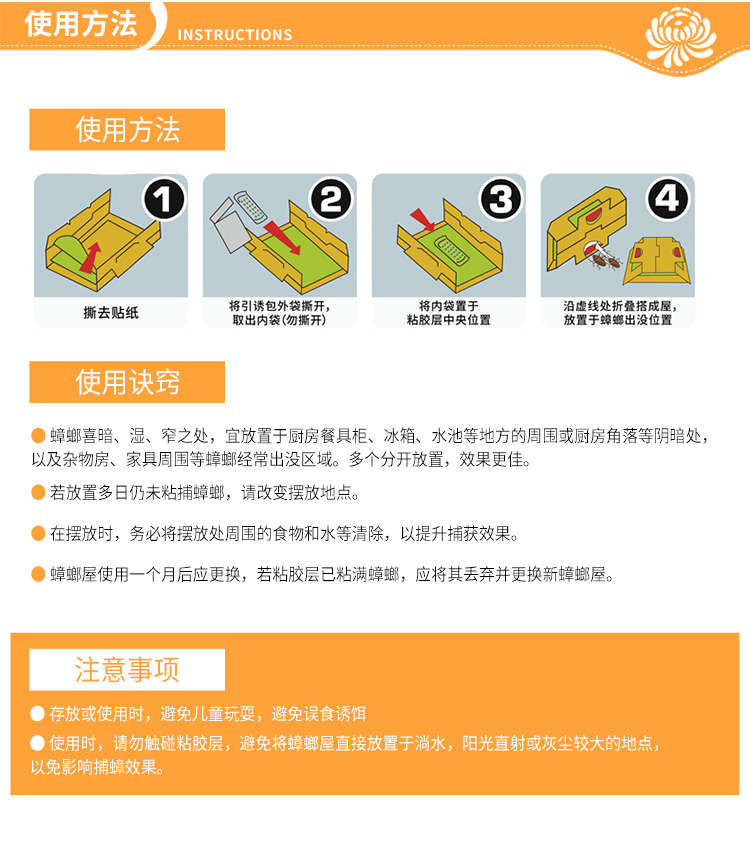 使用方法 INSTRUCTIONS

使用方法

1
撕去贴纸

2
将引诱包外袋撕开，取出内袋（勿撕开）

3
将内袋置于粘胶层中央位置

4
沿虚线处折叠搭成屋，放置于蟑螂出没位置

使用诀窍

● 蟑螂喜暗、湿、窄之处，宜放置于厨房餐具柜、冰箱、水池等地方的周围或厨房角落等阴暗处，以及杂物房、家具周围等蟑螂经常出没区域。多个分开放置，效果更佳。

● 若放置多日仍未粘捕蟑螂，请改变摆放地点。

● 在摆放时，务必将摆放处周围的食物和水等清除，以提升捕获效果。

● 蟑螂屋使用一个月后应更换，若粘胶层已粘满蟑螂，应将其丢弃并更换新蟑螂屋。

注意事项

● 存放或使用时，避免儿童玩耍，避免误食诱饵

● 使用时，请勿触碰粘胶层，避免将蟑螂屋直接放置于淌水，阳光直射或灰尘较大的地点，以免影响捕蟑效果。