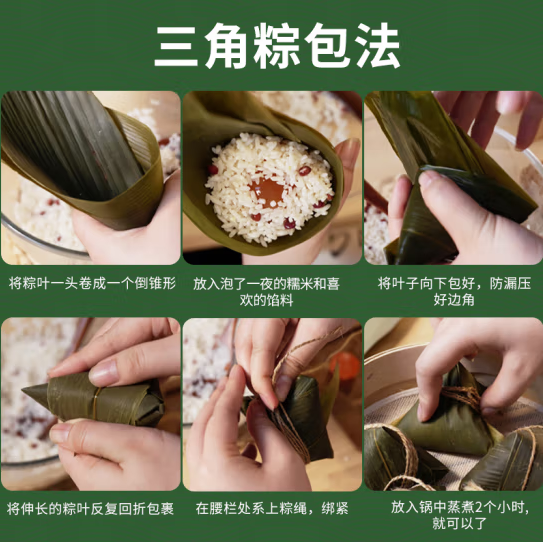 三角粽包法

将粽叶一头卷成一个倒锥形

放入泡了一夜的糯米和喜欢的馅料

将叶子向下包好，防漏压好边角

将伸长的粽叶反复回折包裹

在腰栏处系上粽绳，绑紧

放入锅中蒸煮2个小时，就可以了